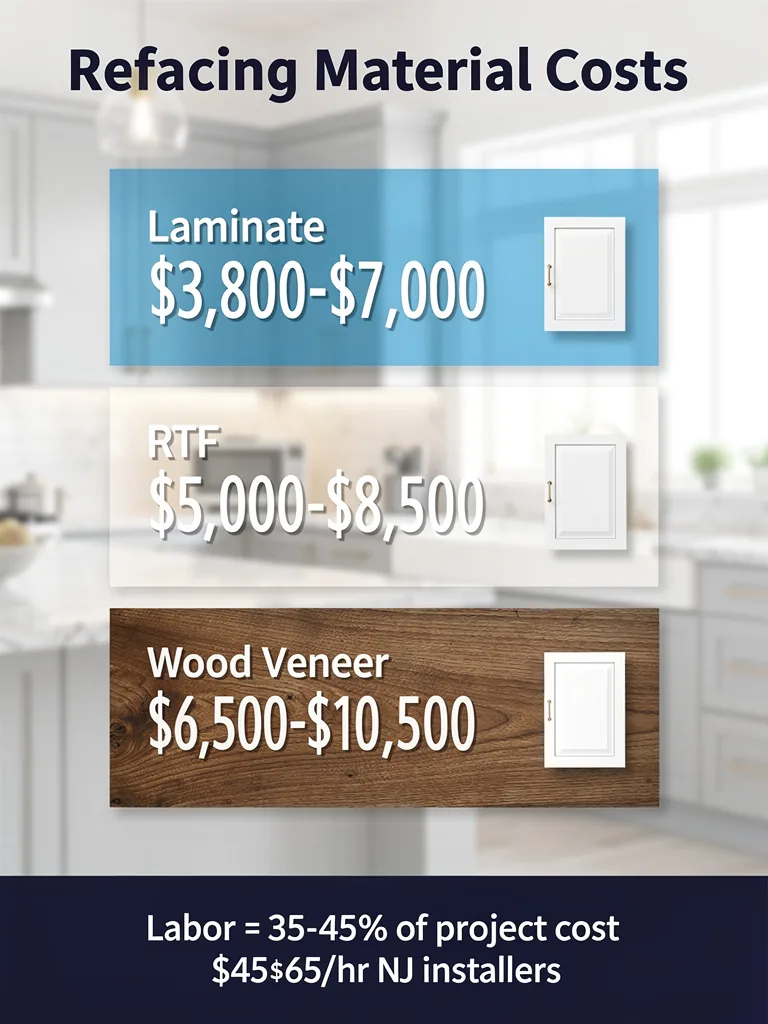 Refacing Material Costs

Laminate
$3,800-$7,000

RTF
$5,000-$8,500

Wood Veneer
$6,500-$10,500

Labor = 35-45% of project cost
$45$65/hr NJ installers