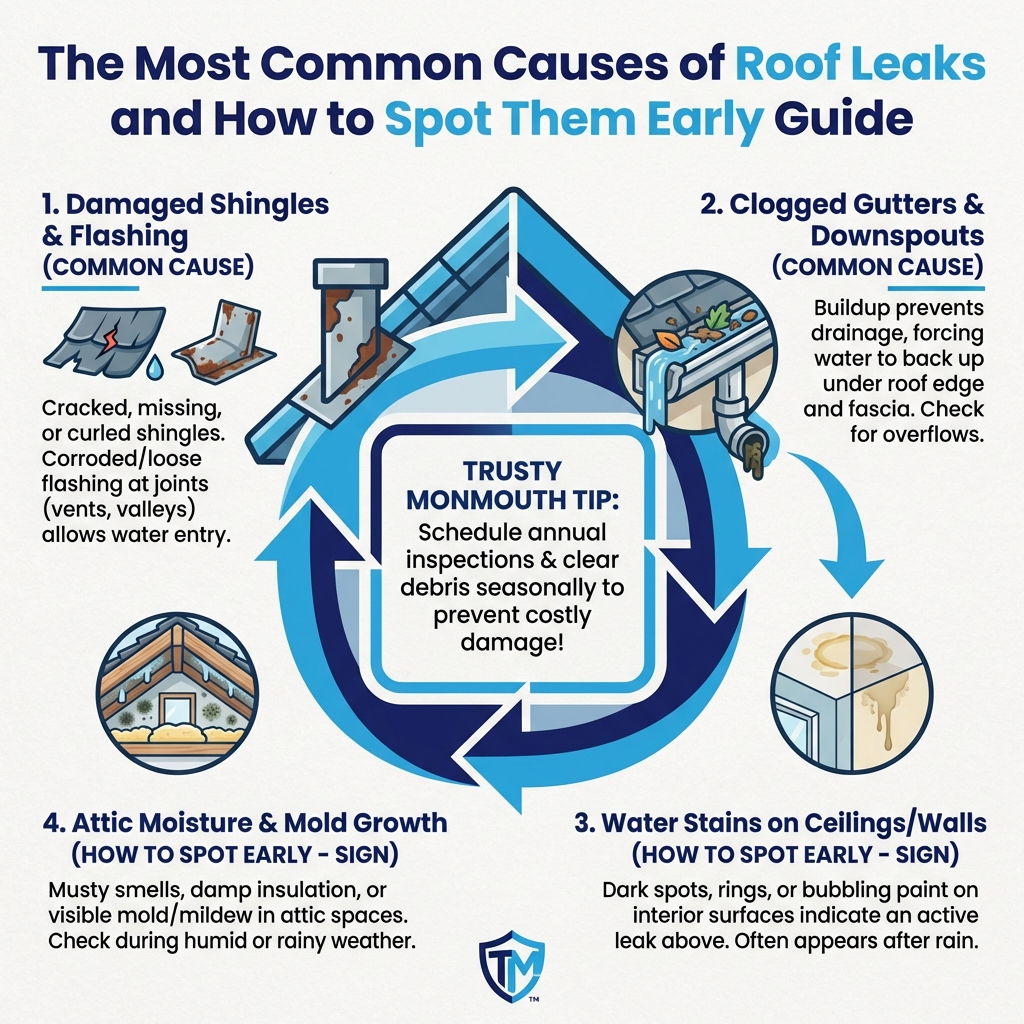 The Most Common Causes of Roof Leaks and How to Spot Them Early Guide

1. Damaged Shingles & Flashing
(COMMON CAUSE)

Cracked, missing, or curled shingles. Corroded/loose flashing at joints (vents, valleys) allows water entry.

2. Clogged Gutters & Downspouts
(COMMON CAUSE)

Buildup prevents drainage, forcing water to back up under roof edge and fascia. Check for overflows.

TRUSTY MONMOUTH TIP:
Schedule annual inspections & clear debris seasonally to prevent costly damage!

4. Attic Moisture & Mold Growth
(HOW TO SPOT EARLY - SIGN)

Musty smells, damp insulation, or visible mold/mildew in attic spaces. Check during humid or rainy weather.

3. Water Stains on Ceilings/Walls
(HOW TO SPOT EARLY - SIGN)

Dark spots, rings, or bubbling paint on interior surfaces indicate an active leak above. Often appears after rain.

TM
™